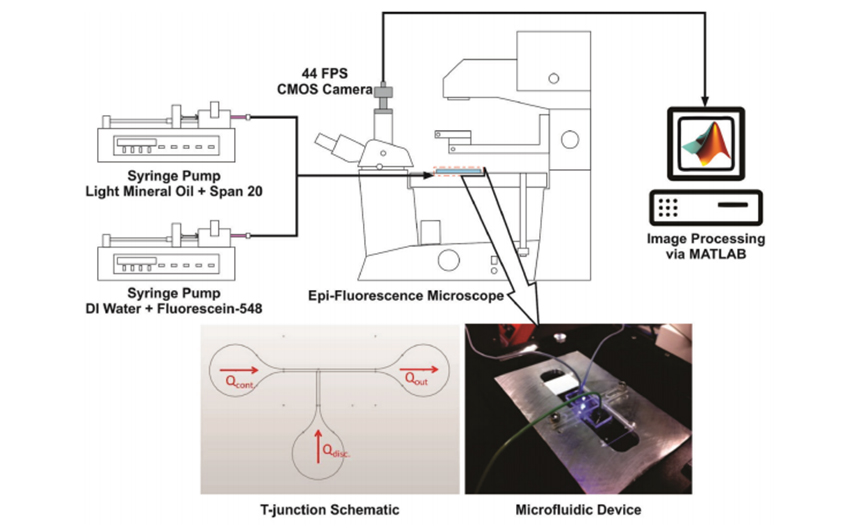 44 FPS
CMOS Camera

Syringe Pump
Light Mineral Oil + Span 20

Syringe Pump
DI Water + Fluorescein-548

Epi-Fluorescence Microscope

Image Processing
via MATLAB

$Q_{cont.}$

$Q_{out}$

$Q_{disc.}$

T-junction Schematic

Microfluidic Device